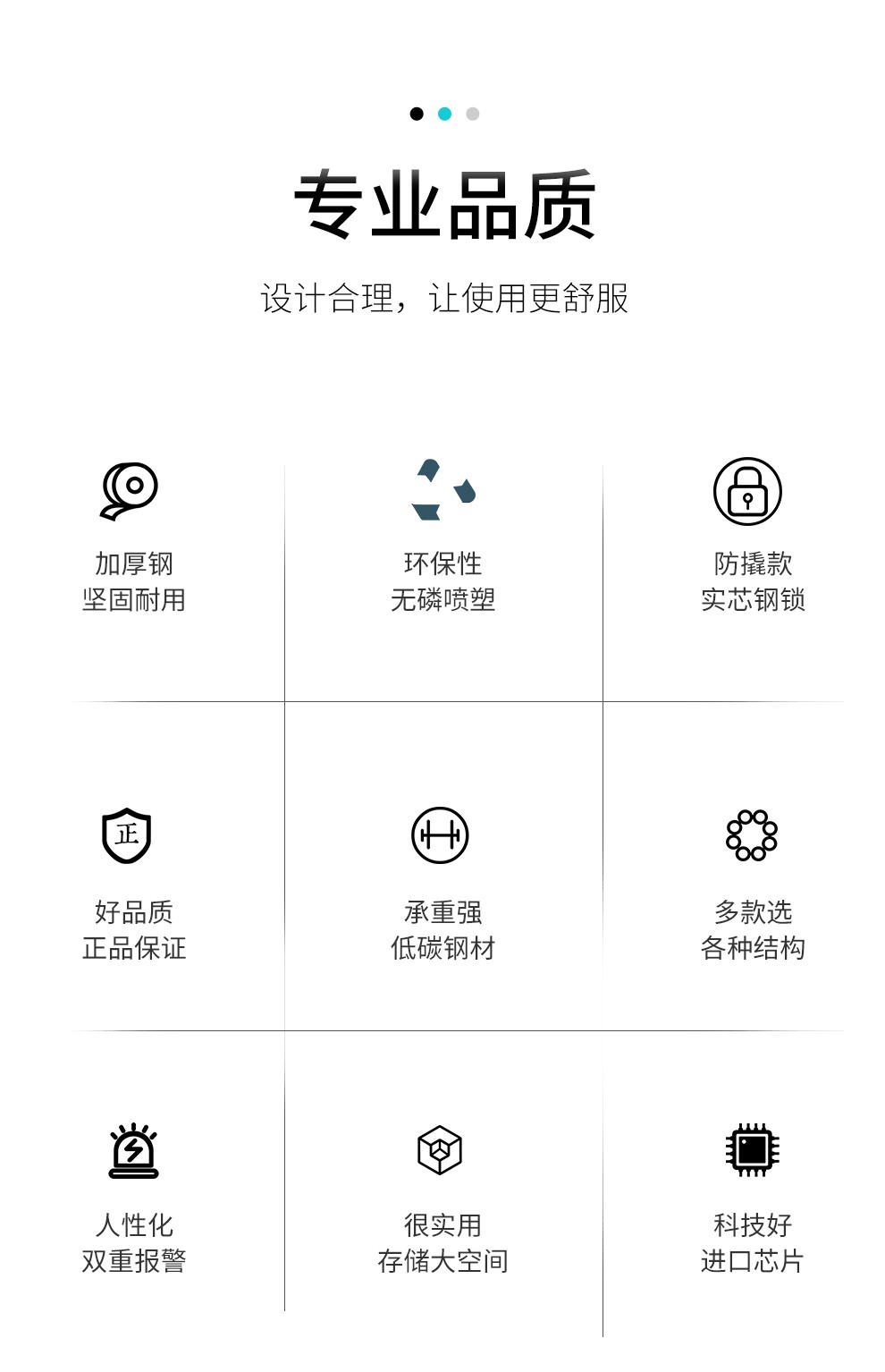 专业品质

设计合理，让使用更舒服

加厚钢
坚固耐用

环保性
无磷喷塑

防撬款
实芯钢锁

正

好品质
正品保证

承重强
低碳钢材

多款选
各种结构

人性化
双重报警

很实用
存储大空间

科技好
进口芯片